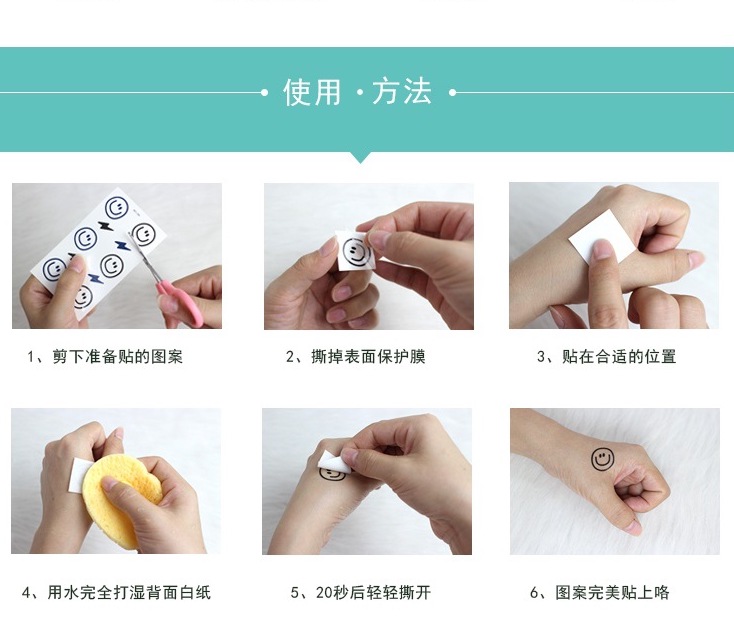 使用 · 方法

1、剪下准备贴的图案

2、撕掉表面保护膜

3、贴在合适的位置

4、用水完全打湿背面白纸

5、20秒后轻轻撕开

6、图案完美贴上咯